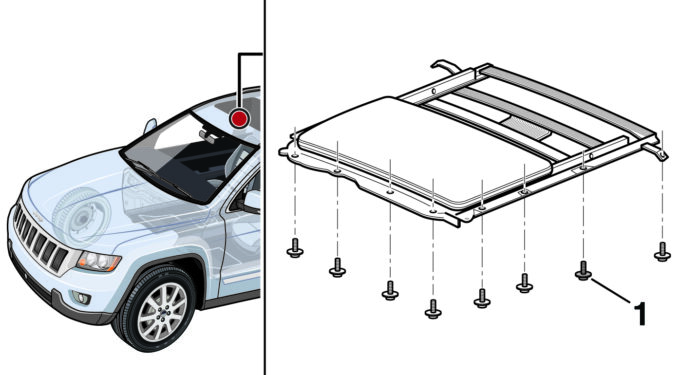 1