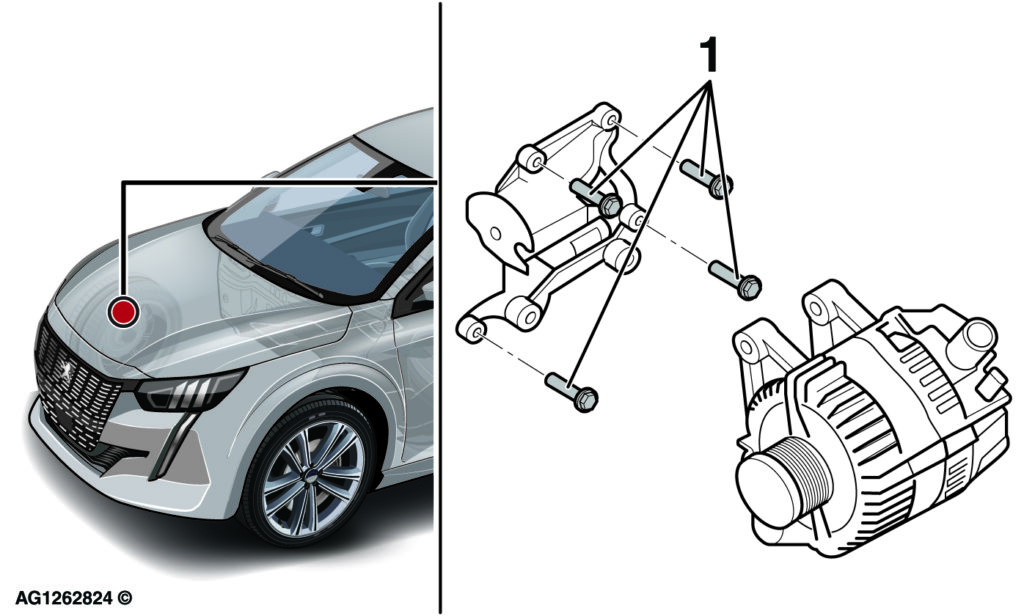 1

AG1262824 ©