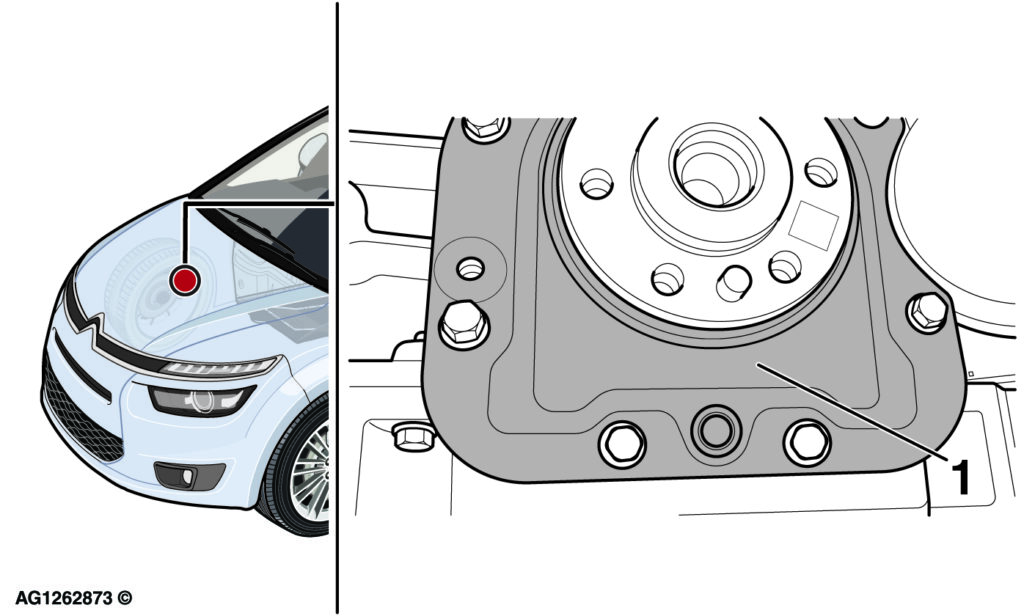 1

AG1262873 ©