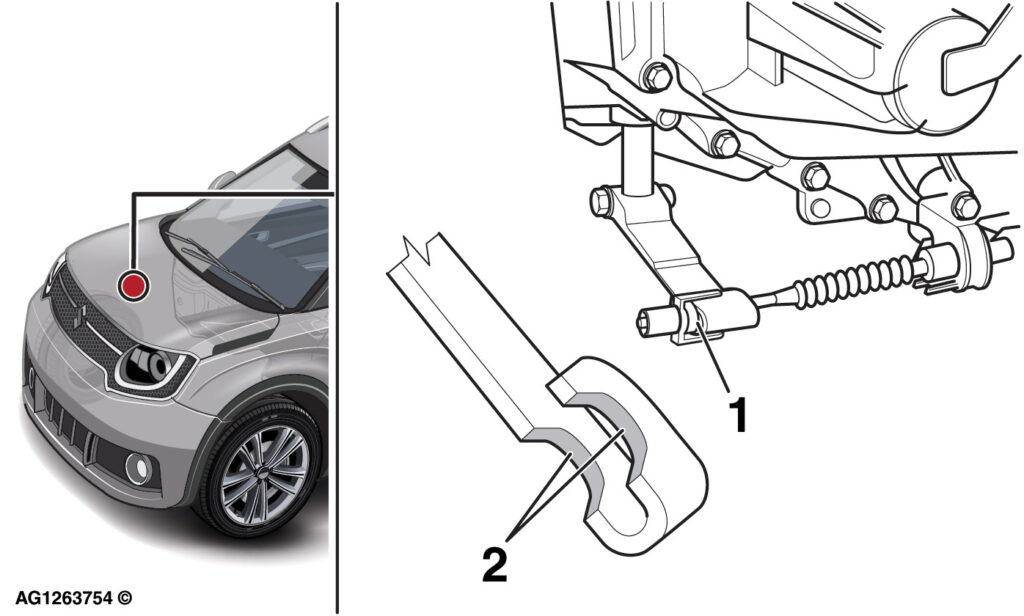 1

2

AG1263754 ©